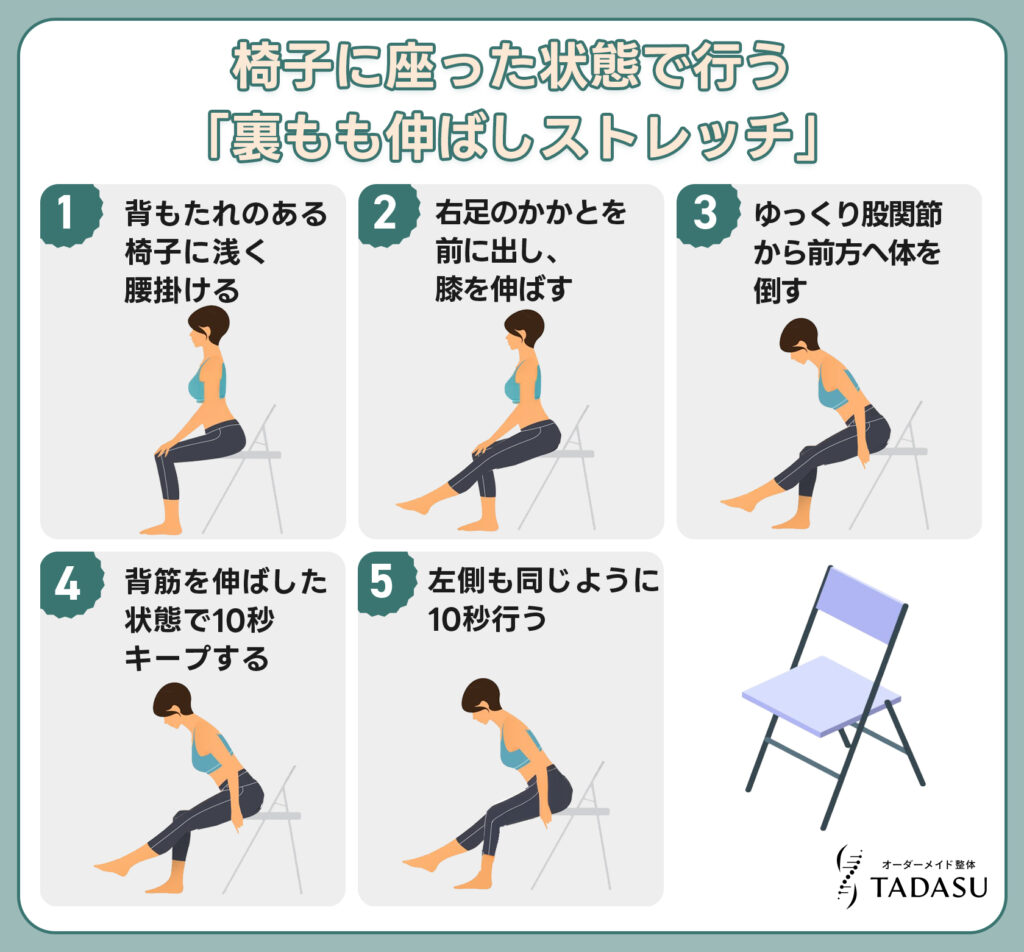 椅子に座った状態で行う
「裏もも伸ばしストレッチ」

1
背もたれのある椅子に浅く腰掛ける

2
右足のかかとを前に出し、膝を伸ばす

3
ゆっくり股関節から前方へ体を倒す

4
背筋を伸ばした状態で10秒キープする

5
左側も同じように10秒行う

オーダーメイド整体
TADASU