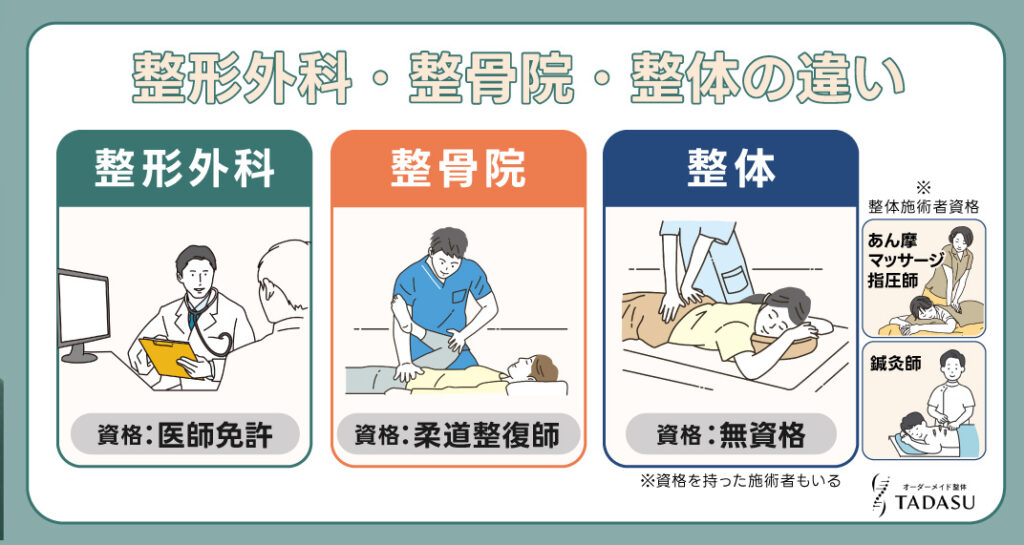 整形外科・整骨院・整体の違い

整形外科

資格：医師免許

整骨院

資格：柔道整復師

整体

資格：無資格

※資格を持った施術者もいる

※
整体施術者資格

あん摩
マッサージ
指圧師

鍼灸師

オーダーメイド整体
TADASU